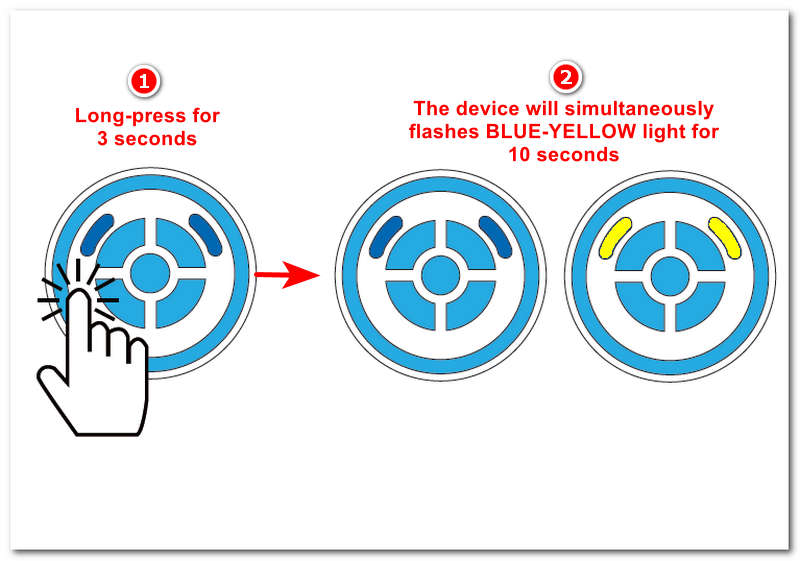 1
Long-press for 3 seconds

2
The device will simultaneously flashes BLUE-YELLOW light for 10 seconds